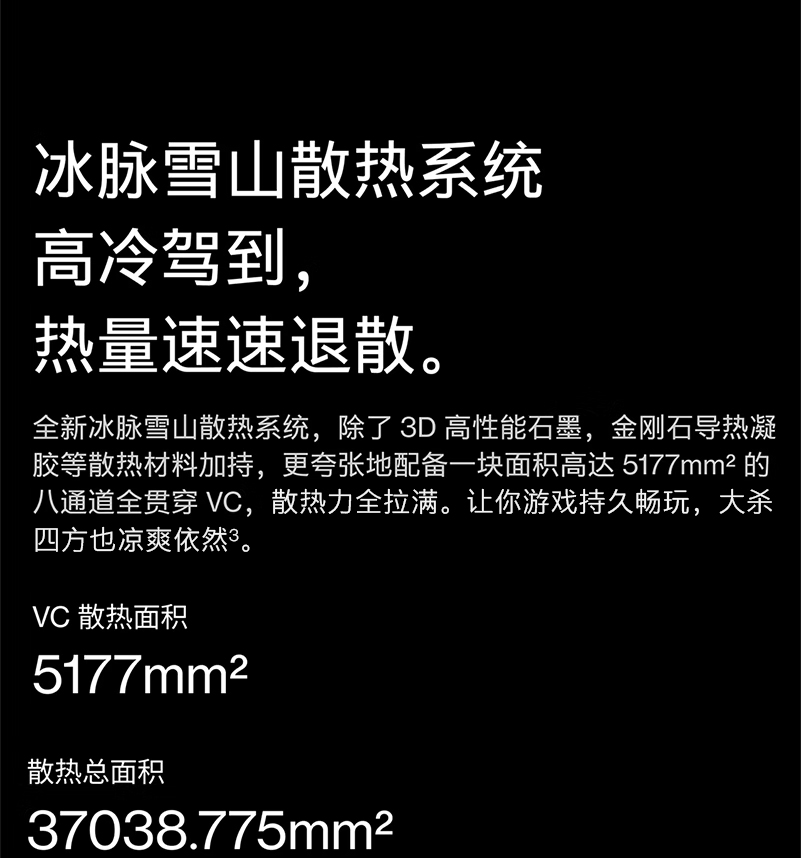 冰脉雪山散热系统
高冷驾到，
热量速速退散。

全新冰脉雪山散热系统，除了 3D 高性能石墨，金刚石导热凝胶等散热材料加持，更夸张地配备一块面积高达 5177mm² 的八通道全贯穿 VC，散热力全拉满。让你游戏持久畅玩，大杀四方也凉爽依然³。

VC 散热面积

5177mm²

散热总面积

37038.775mm²